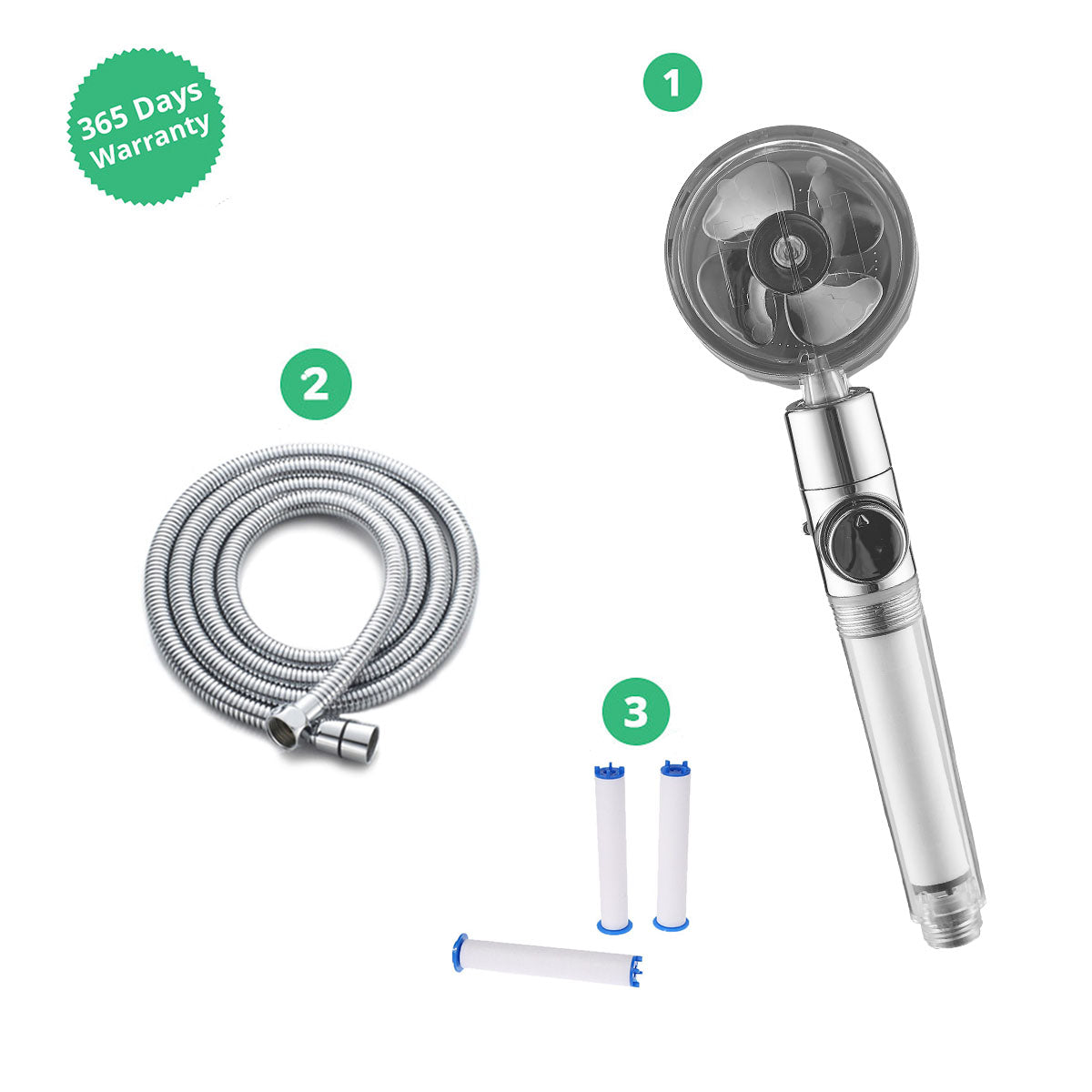 365 Days Warranty

1

2

3